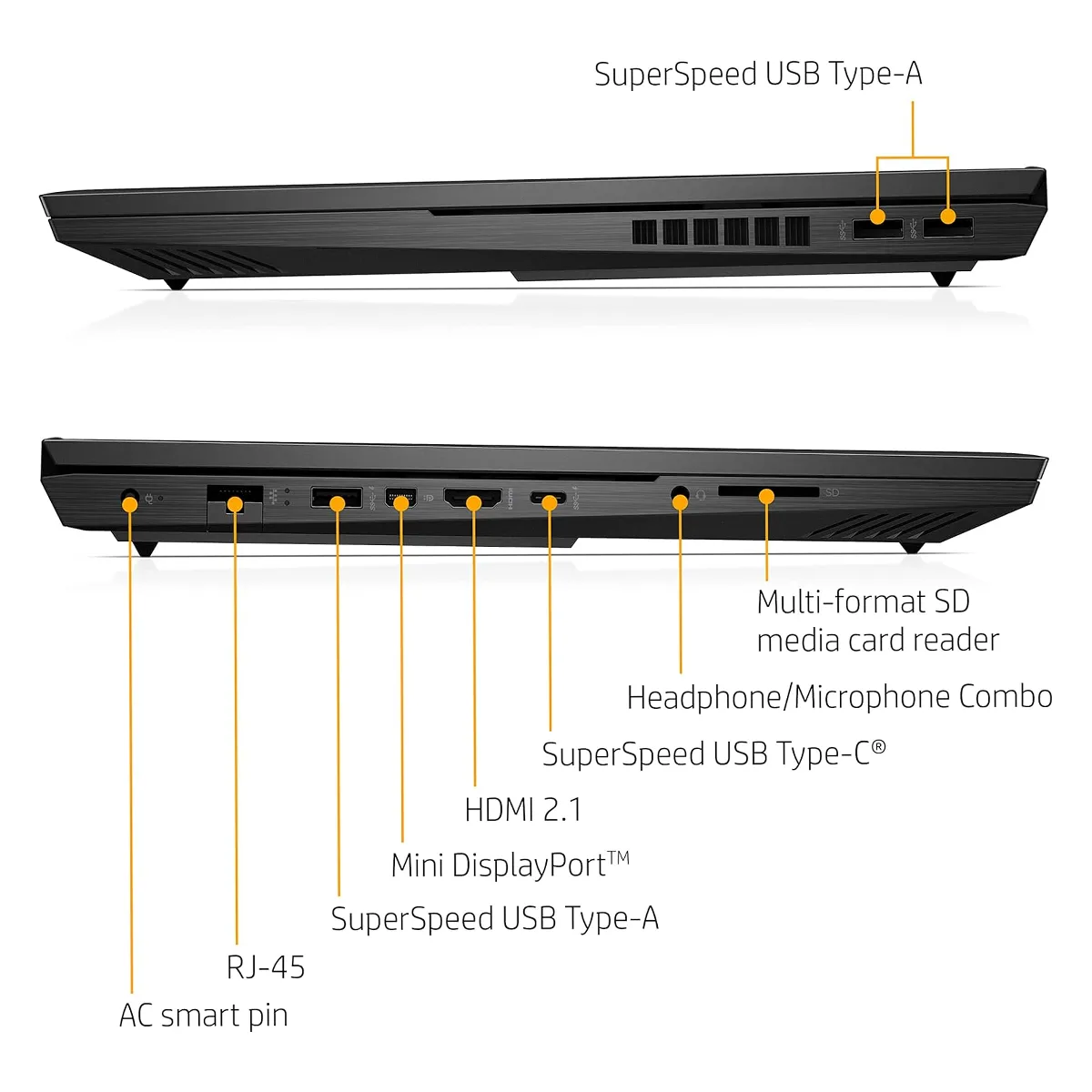 SuperSpeed USB Type-A

SD

Multi-format SD media card reader

Headphone/Microphone Combo

SuperSpeed USB Type-C®

HDMI 2.1

Mini DisplayPort™

SuperSpeed USB Type-A

RJ-45

AC smart pin