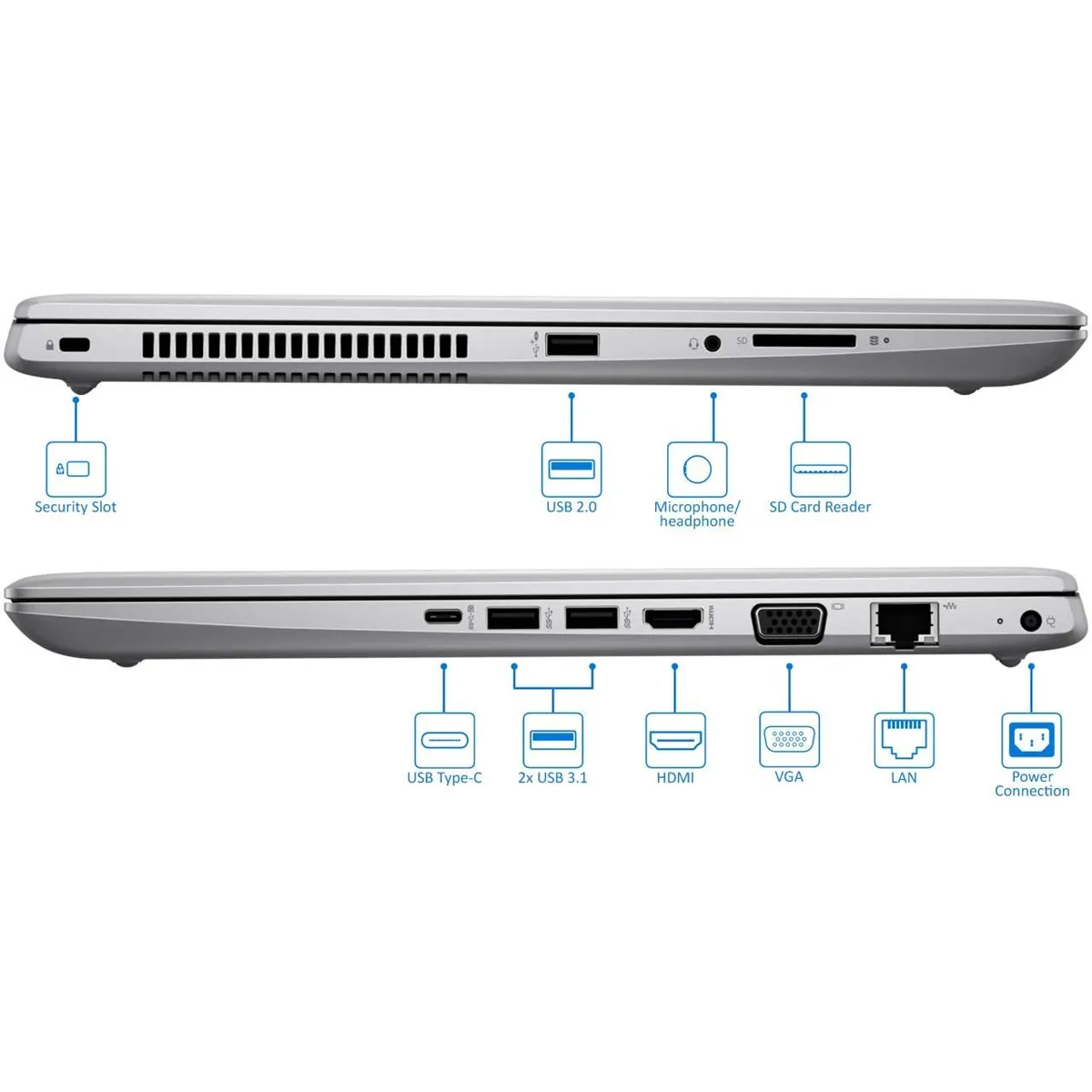 SD

Security Slot

USB 2.0

Microphone/ headphone

SD Card Reader

USB Type-C

2x USB 3.1

HDMI

VGA

LAN

Power Connection